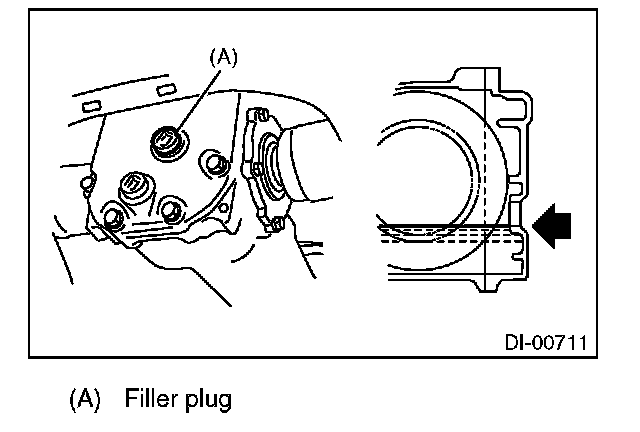 (A)

DI-00711

(A) Filler plug