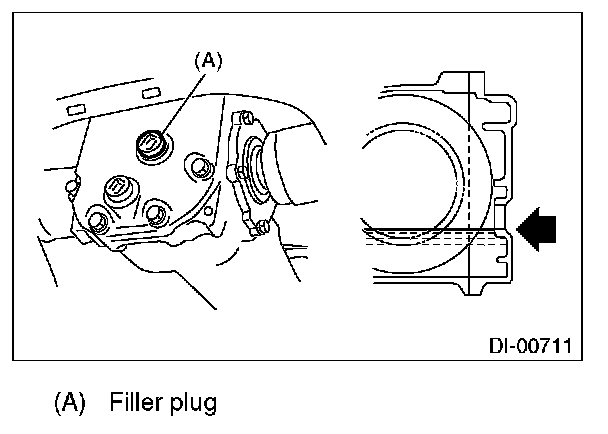 (A)

DI-00711

(A) Filler plug