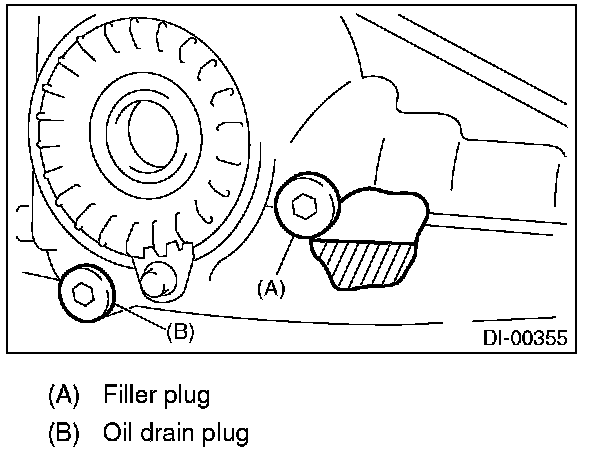 (A)

(B)

DI-00355

(A) Filler plug

(B) Oil drain plug