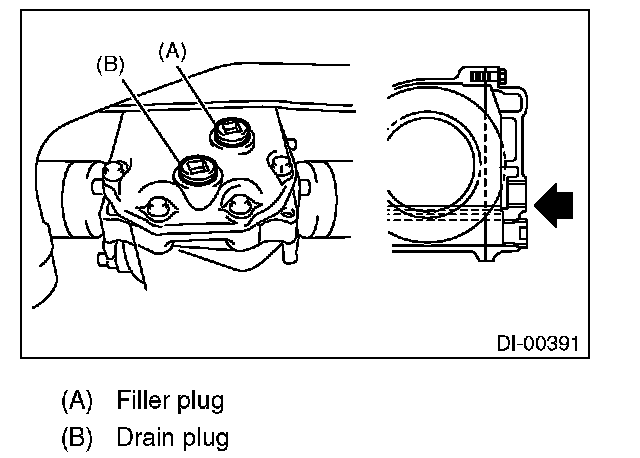 (B)
(A)
DI-00391

(A) Filler plug
(B) Drain plug