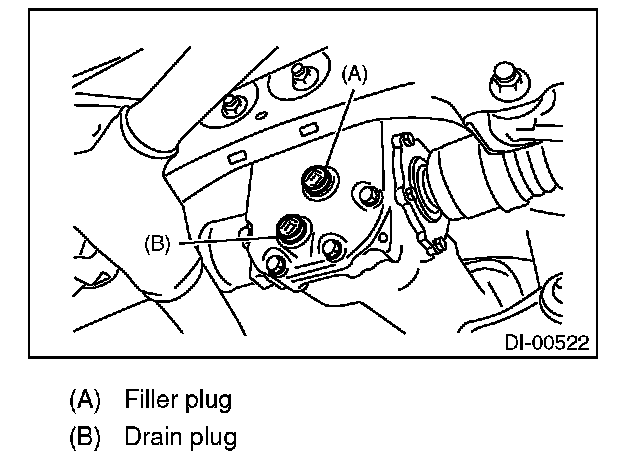 (A)

(B)

DI-00522

(A) Filler plug

(B) Drain plug