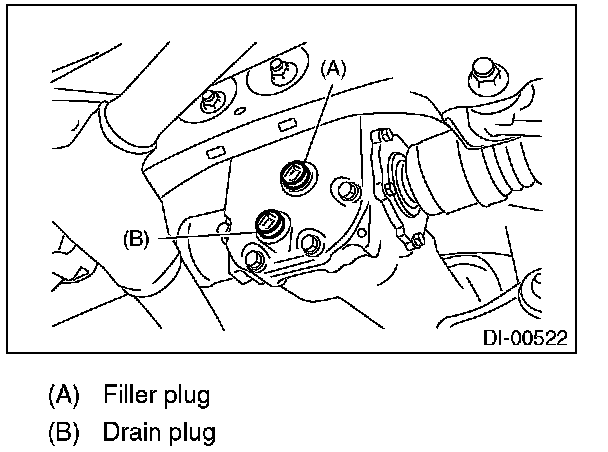 (A)

(B)

DI-00522

(A) Filler plug
(B) Drain plug