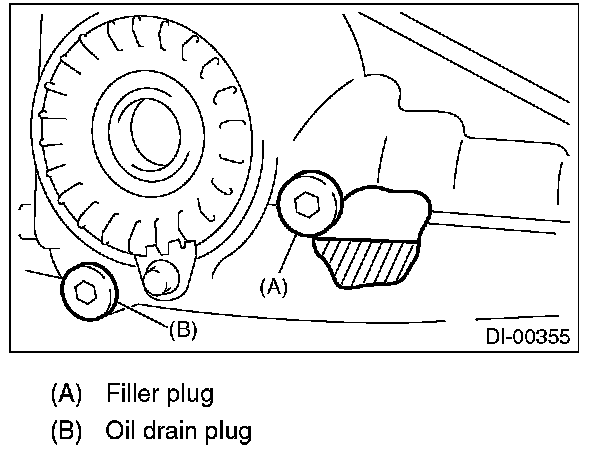 (A)

(B)

DI-00355

(A) Filler plug

(B) Oil drain plug