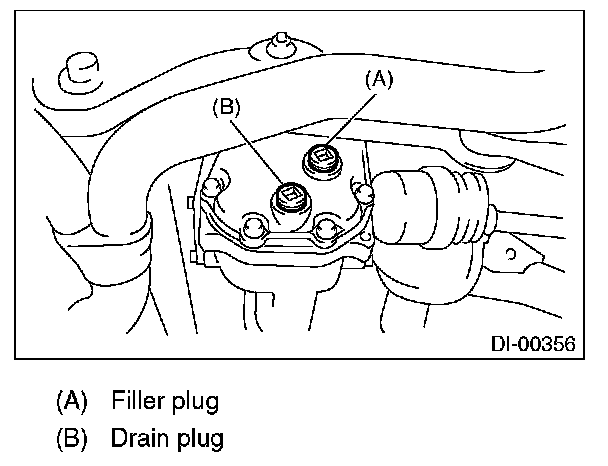 (A)

(B)

DI-00356

(A) Filler plug

(B) Drain plug