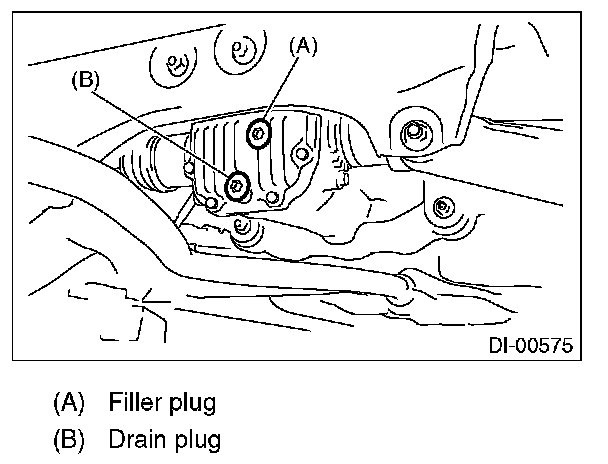 (A)

(B)

DI-00575

(A) Filler plug

(B) Drain plug