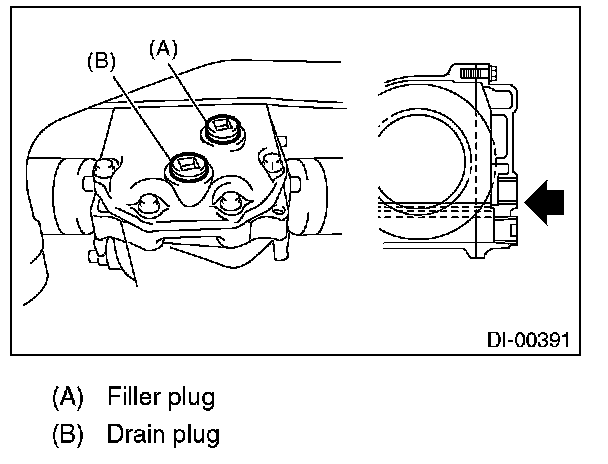 (B)
(A)

DI-00391

(A) Filler plug
(B) Drain plug