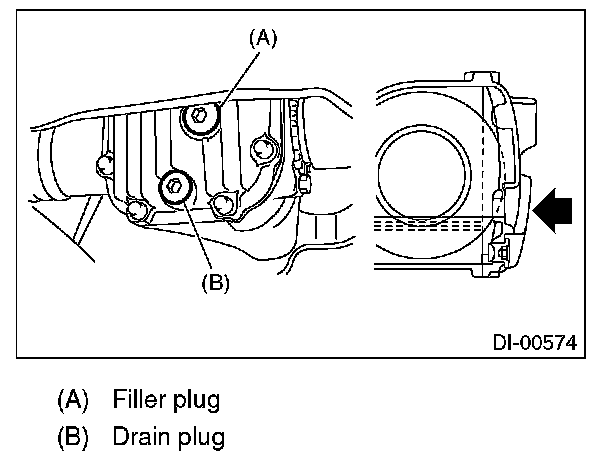 (A)

(B)

DI-00574

(A) Filler plug

(B) Drain plug