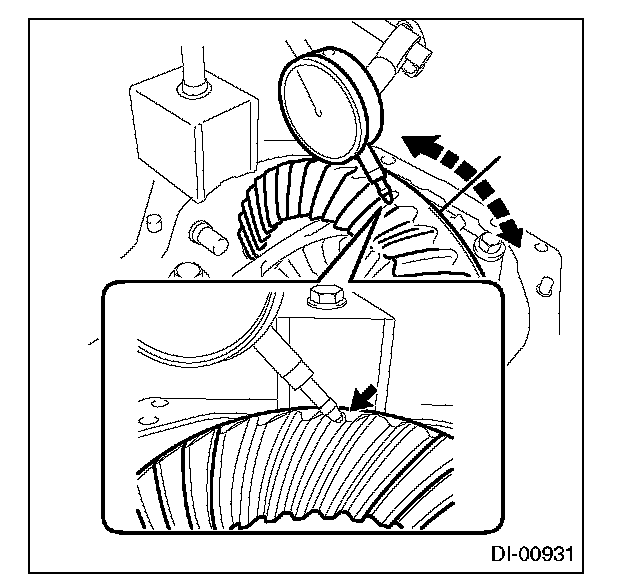 DI-00931