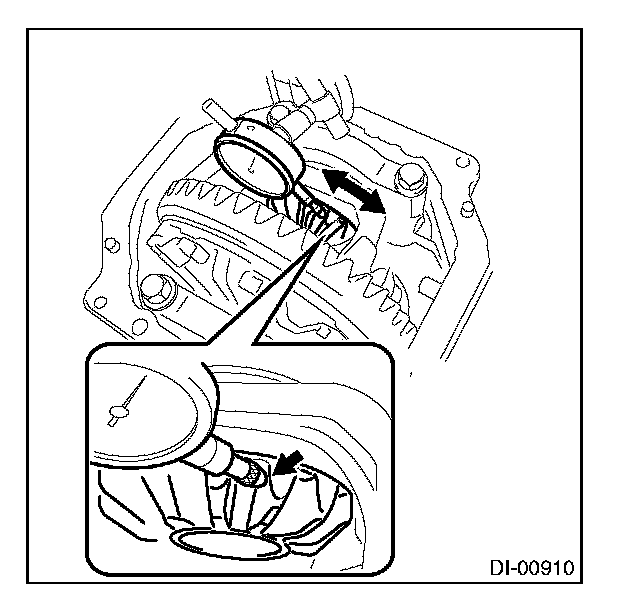 DI-00910