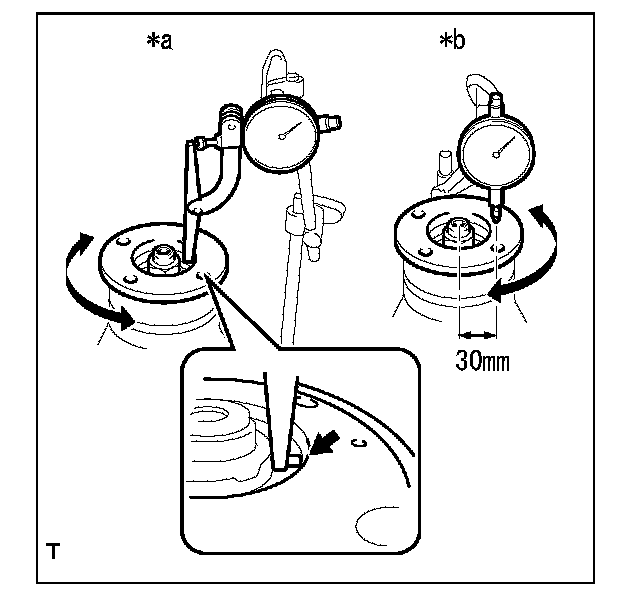 *a

*b

30mm

T