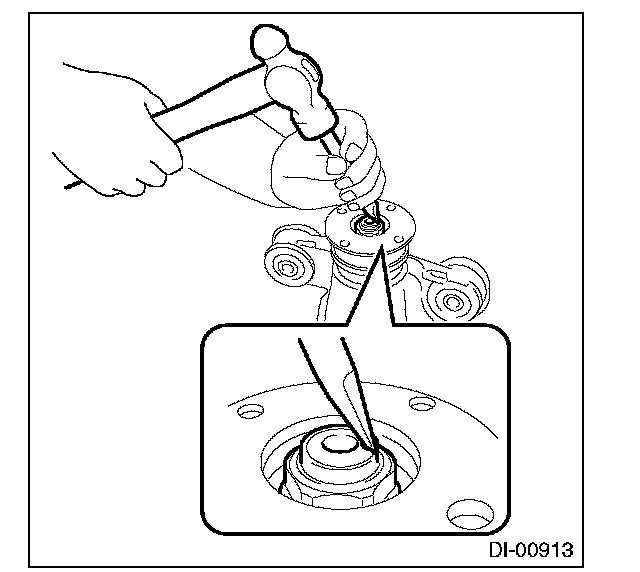 DI-00913