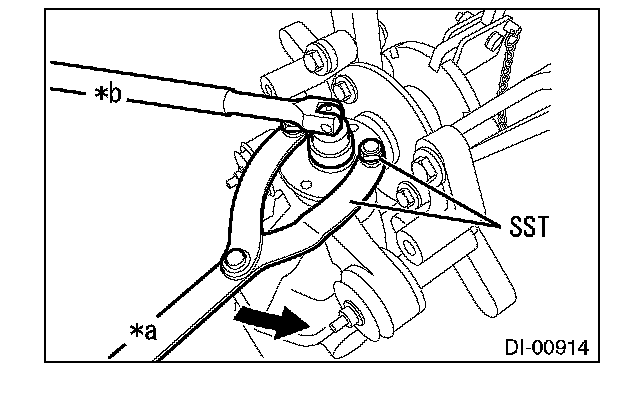 *b

SST

*a

DI-00914