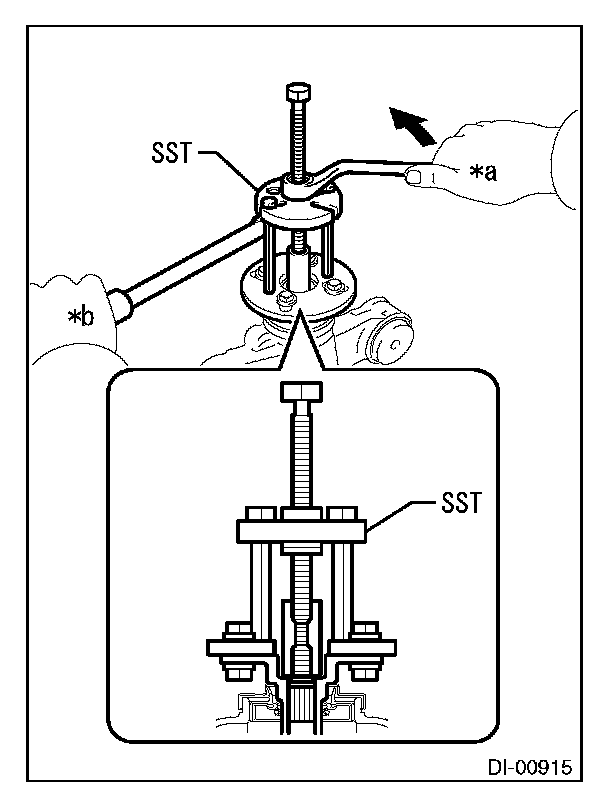 SST

*a

*b

SST

DI-00915