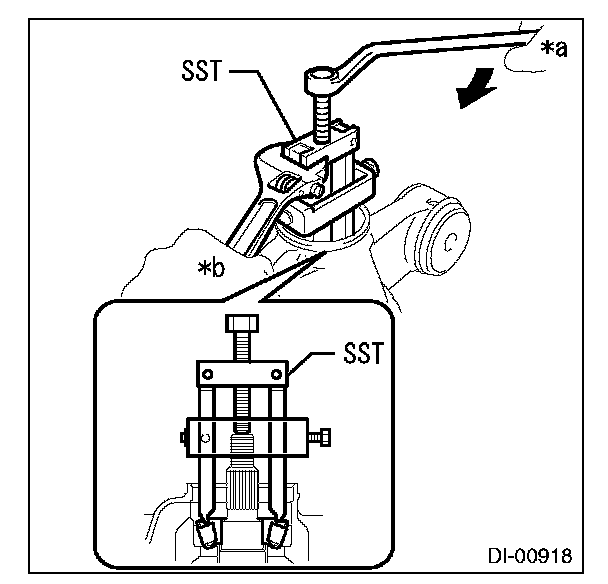 SST
*a
*b
SST
DI-00918