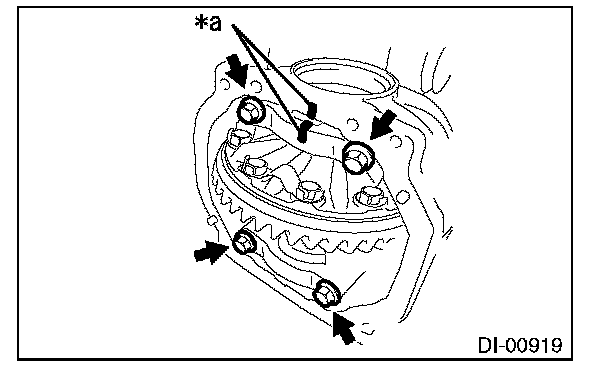 *a

DI-00919