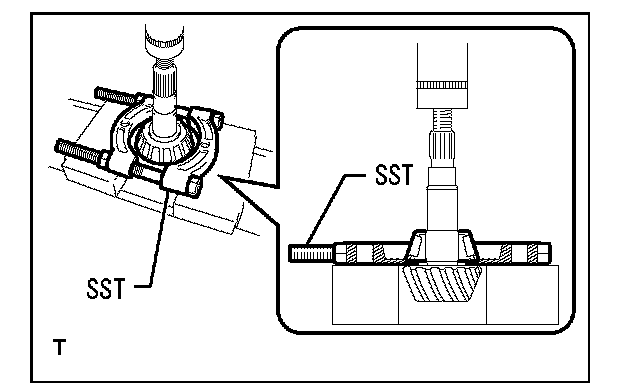 SST

SST

T