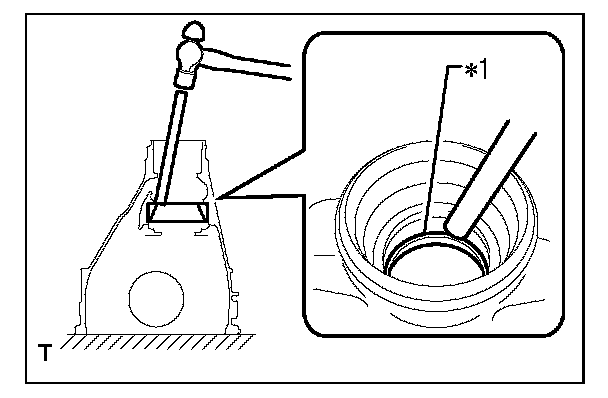 *1

T