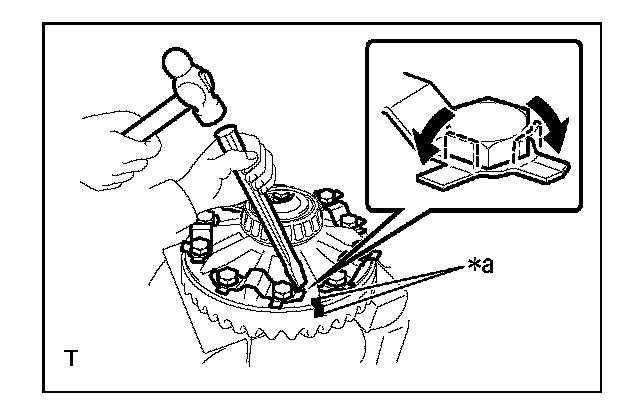 *a

T