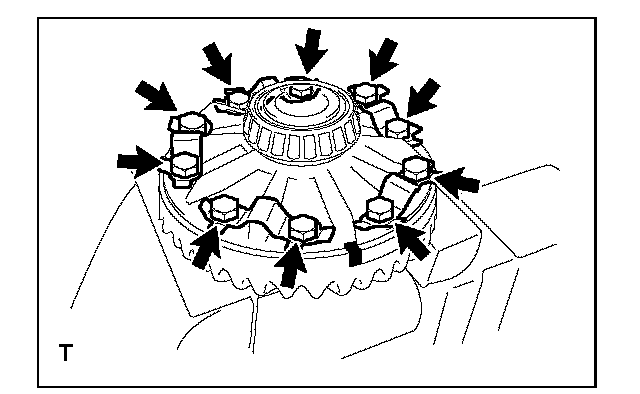 T