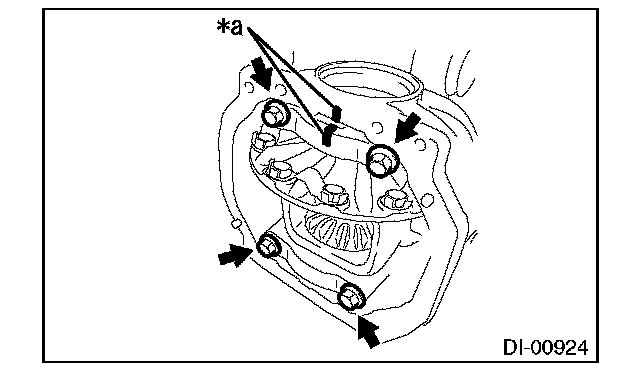 *a

DI-00924