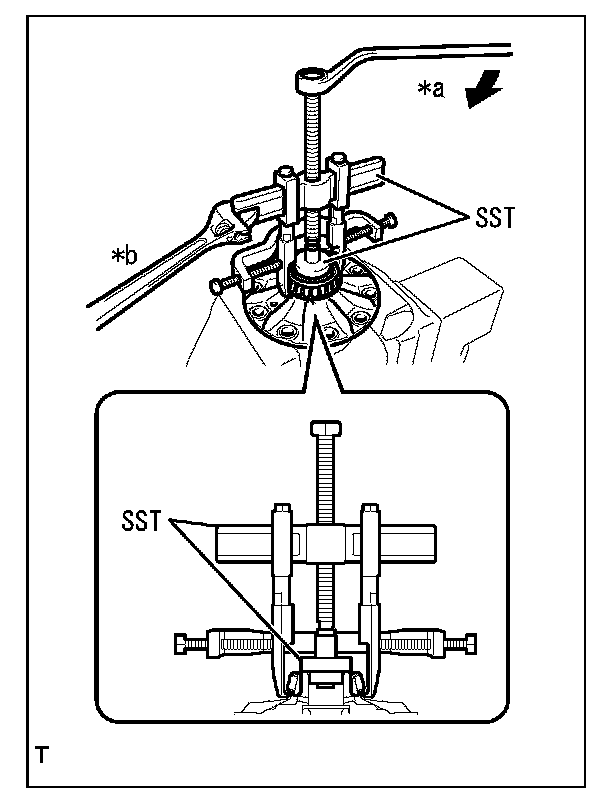 *a

SST

*b

SST

T