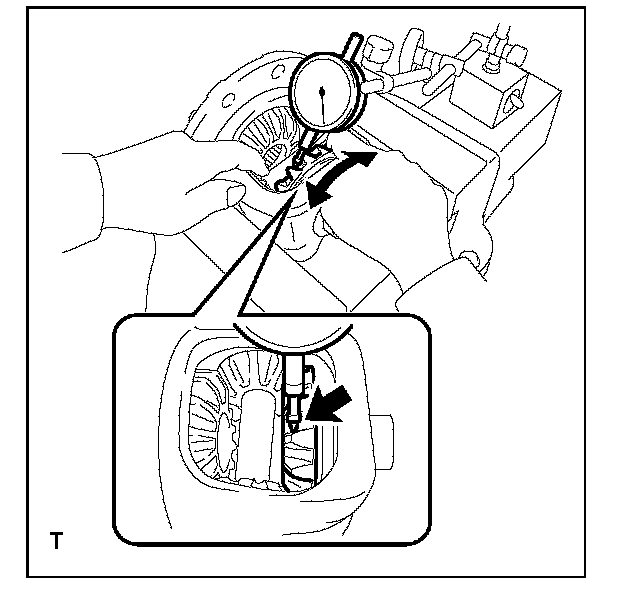 T