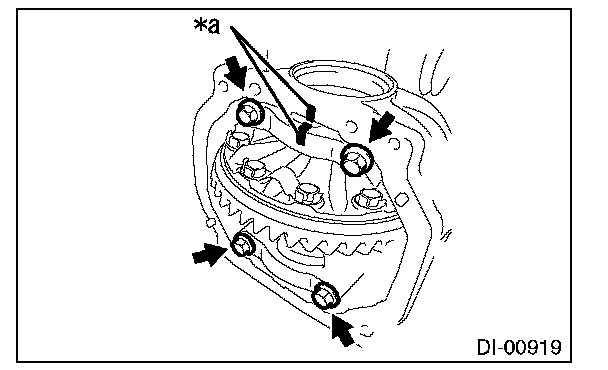 *a

DI-00919