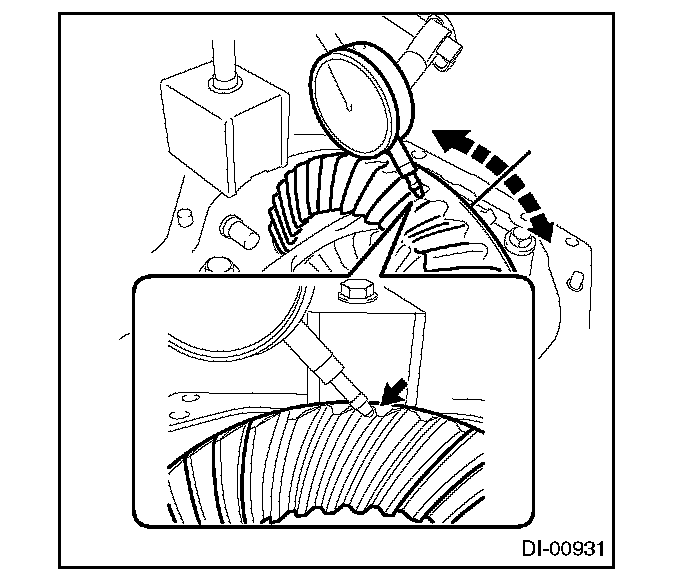 DI-00931