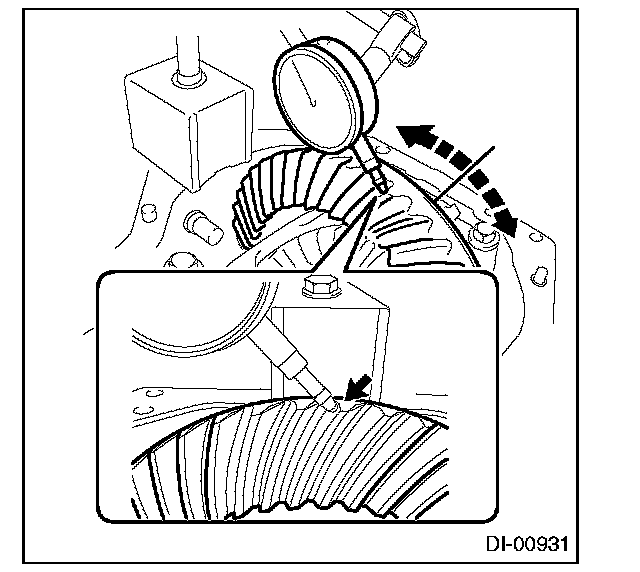 DI-00931