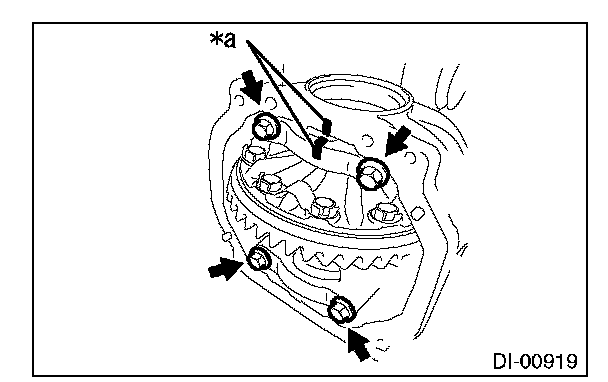 *a

DI-00919