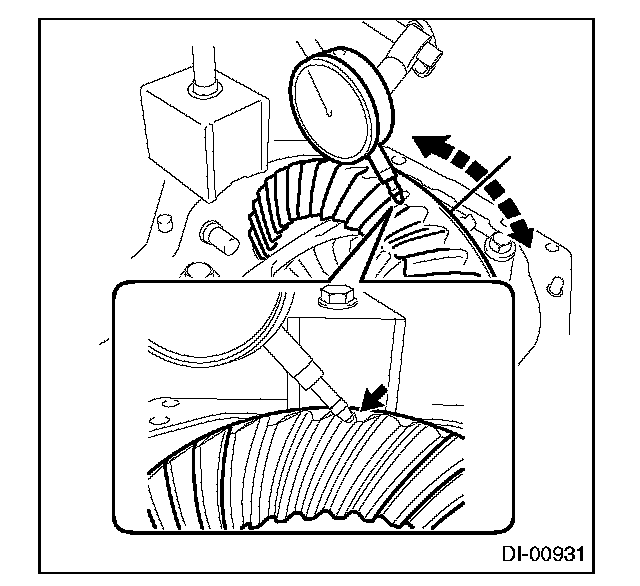 DI-00931