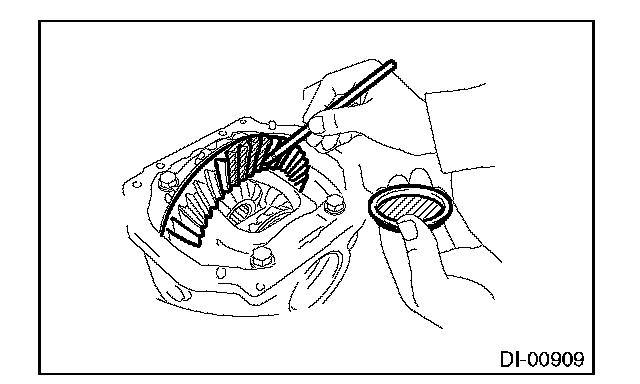 DI-00909