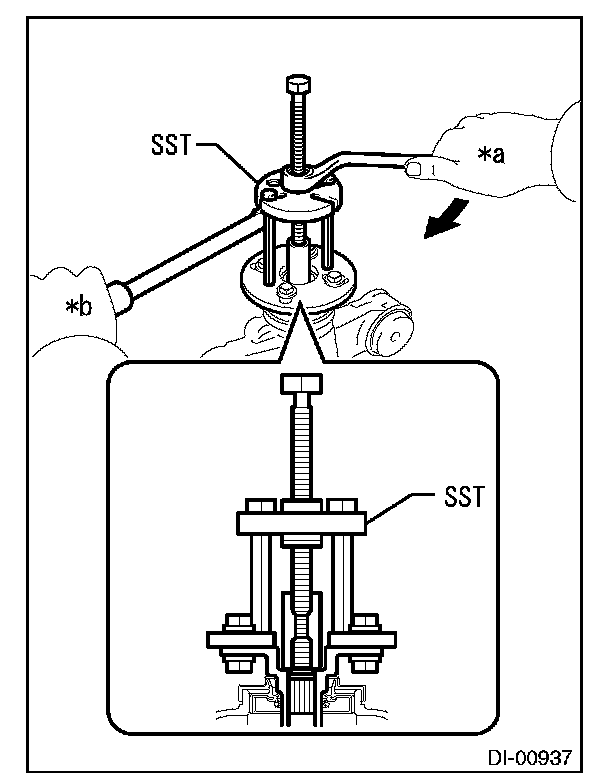 SST

*a

*b

SST

DI-00937