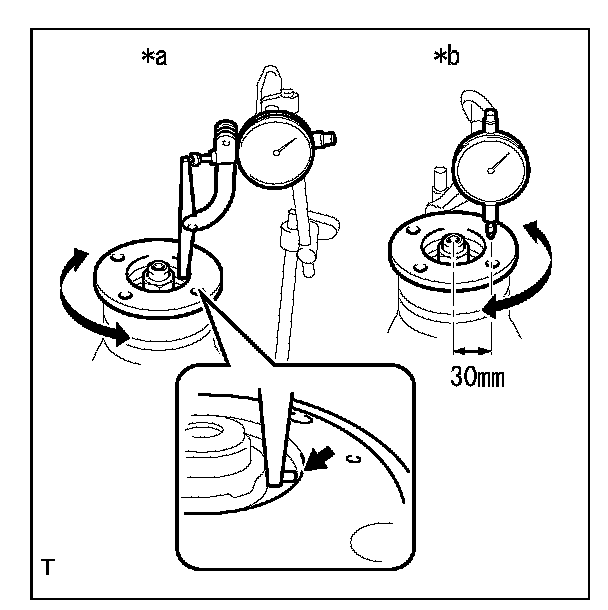 *a

*b

30mm

T