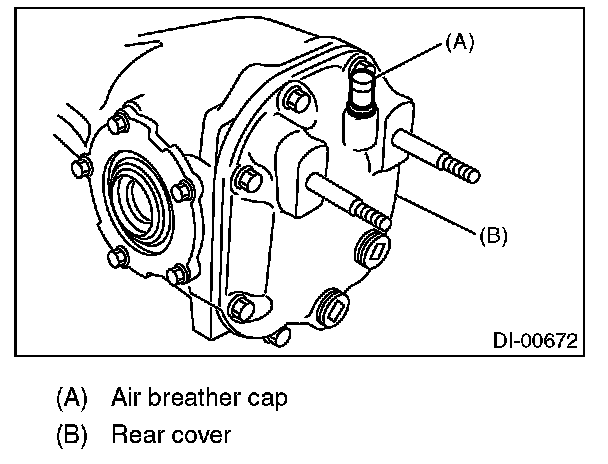 (A)

(B)

DI-00672

(A) Air breather cap

(B) Rear cover