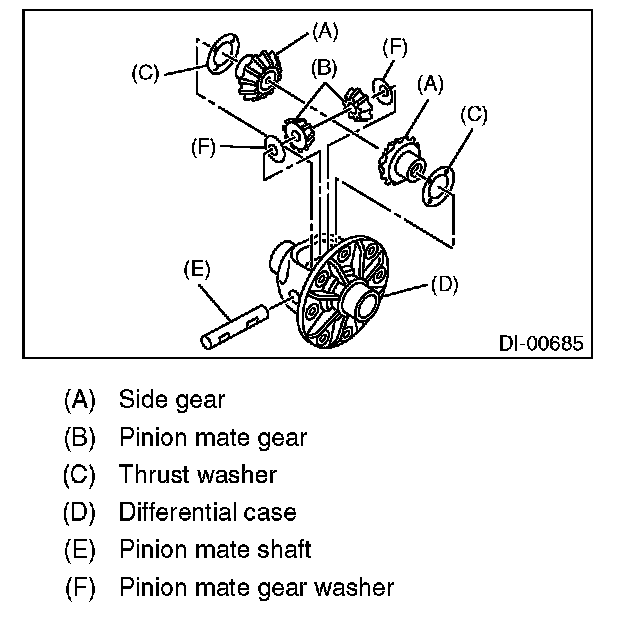 (A)
(C)
(B)
(F)
(A)
(C)
(F)
(E)
(D)
DI-00685

(A) Side gear
(B) Pinion mate gear
(C) Thrust washer
(D) Differential case
(E) Pinion mate shaft
(F) Pinion mate gear washer