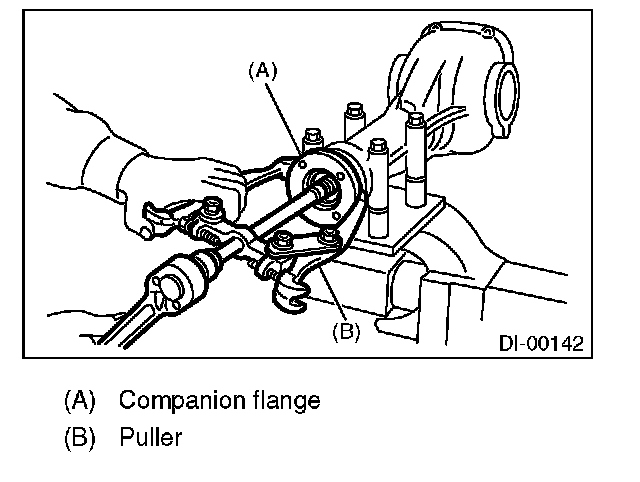 (A)

(B)

DI-00142

(A) Companion flange

(B) Puller