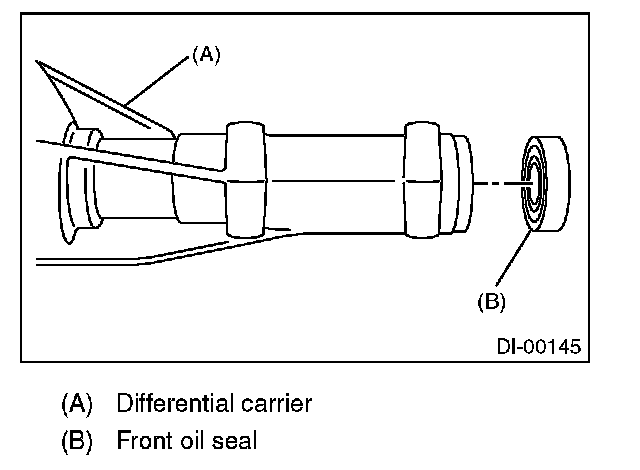 (A)

(B)

DI-00145

(A) Differential carrier

(B) Front oil seal