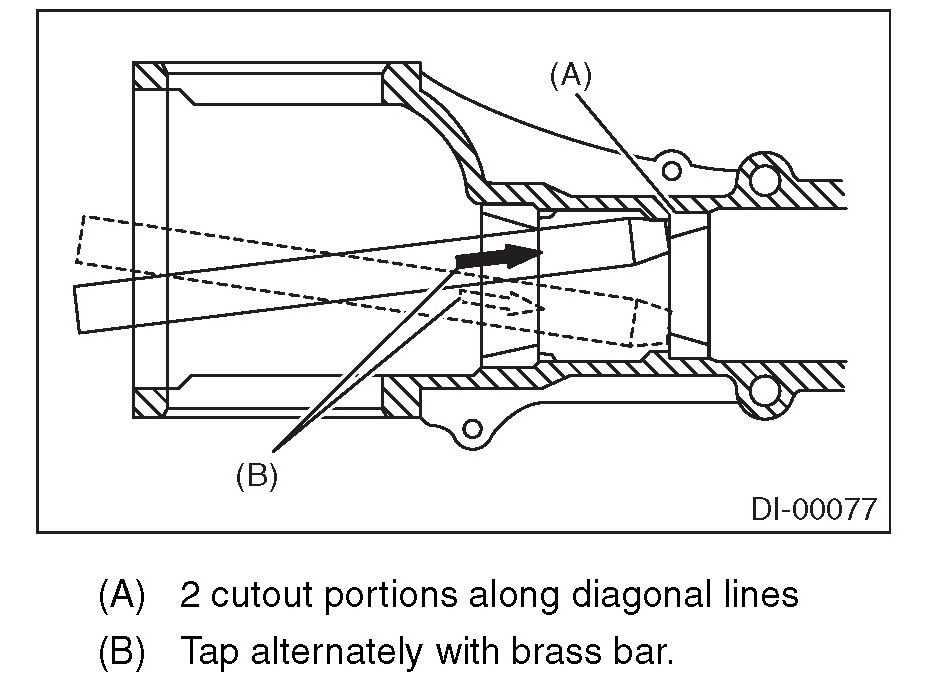 (A)

(B)

DI-00077

(A) 2 cutout portions along diagonal lines

(B) Tap alternately with brass bar.