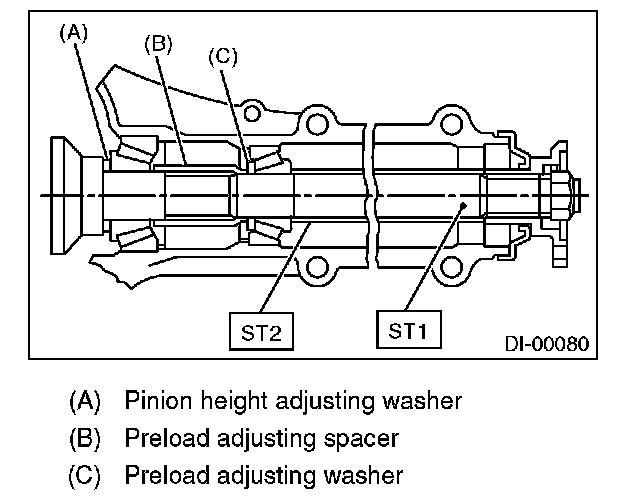 (A)
(B)
(C)
ST2
ST1
DI-00080

(A) Pinion height adjusting washer
(B) Preload adjusting spacer
(C) Preload adjusting washer