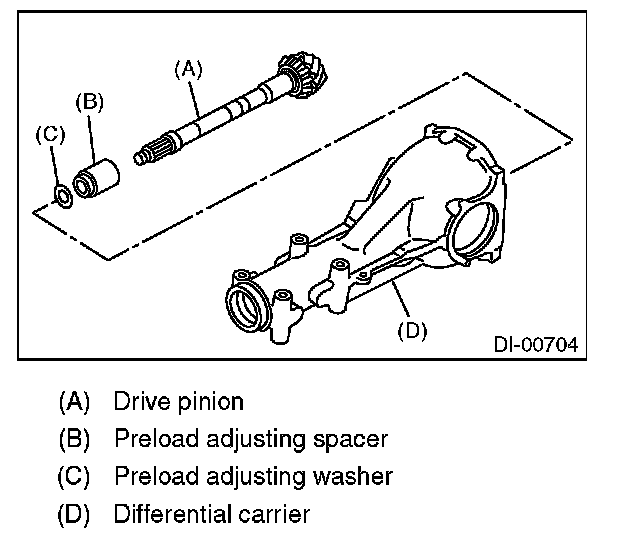 (A)
(B)
(C)
(D)
DI-00704

(A) Drive pinion
(B) Preload adjusting spacer
(C) Preload adjusting washer
(D) Differential carrier