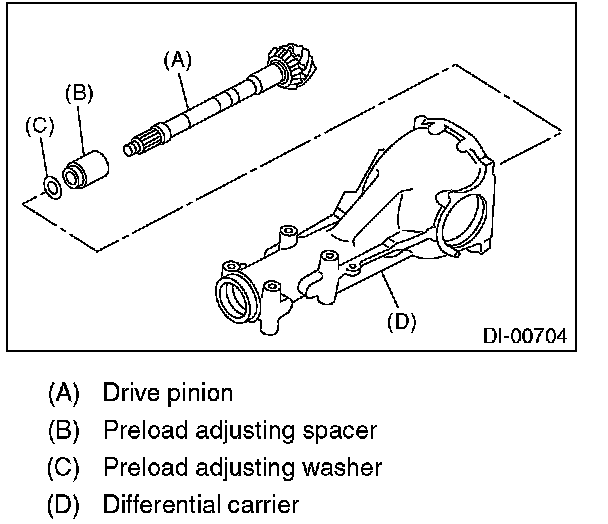 (A)
(B)
(C)
(D)
DI-00704

(A) Drive pinion
(B) Preload adjusting spacer
(C) Preload adjusting washer
(D) Differential carrier