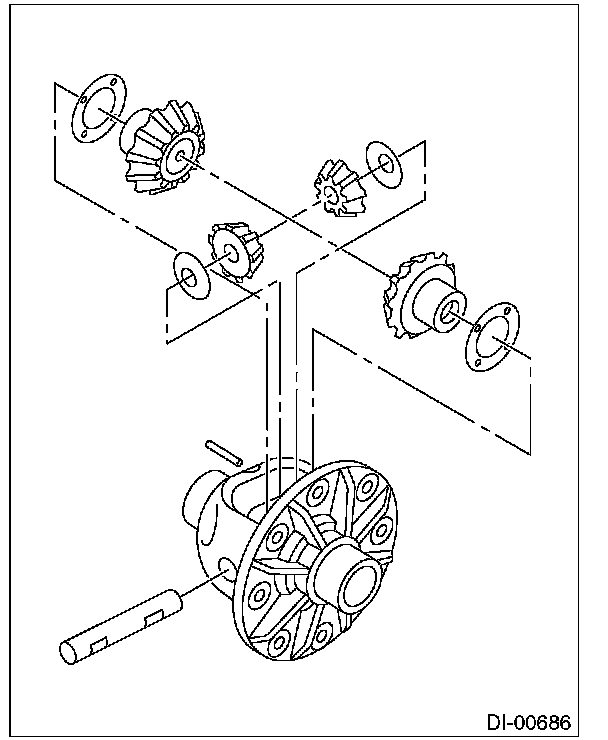 DI-00686