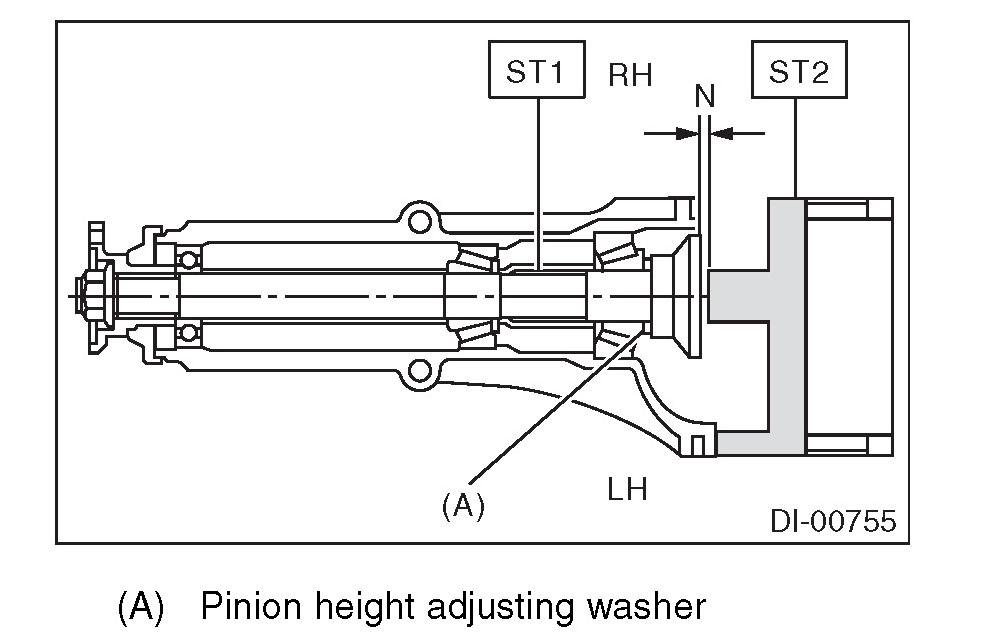 ST1
RH
N
ST2
(A)
LH
DI-00755

(A) Pinion height adjusting washer