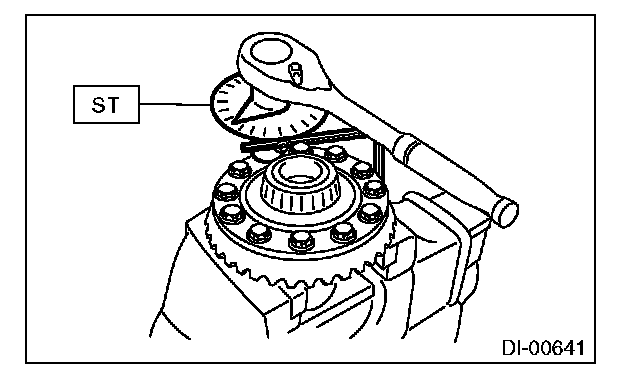 ST

DI-00641