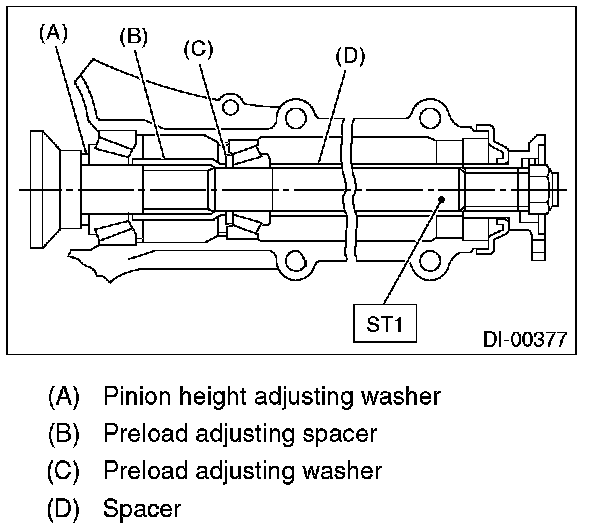 (A)
(B)
(C)
(D)
ST1
DI-00377

(A) Pinion height adjusting washer
(B) Preload adjusting spacer
(C) Preload adjusting washer
(D) Spacer