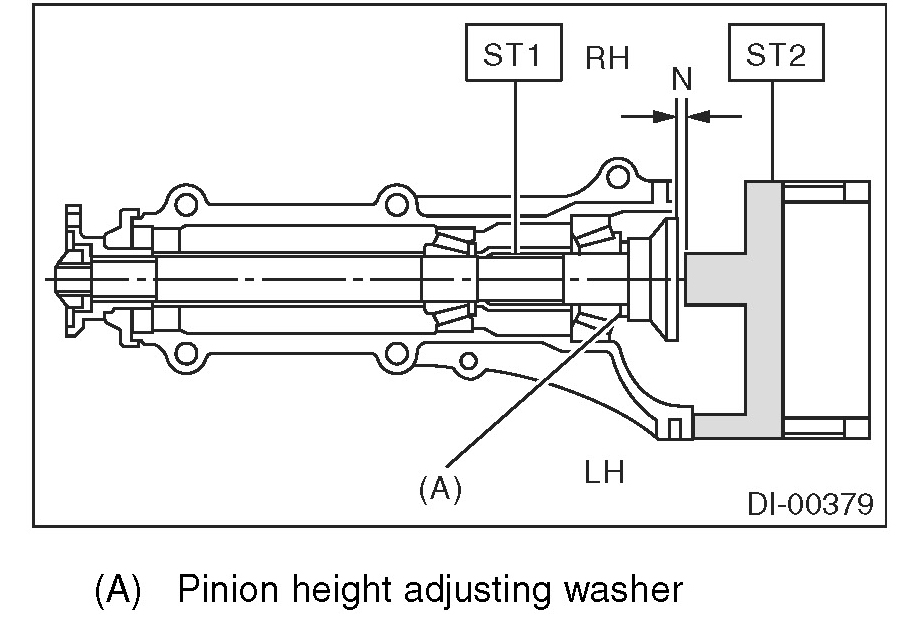 ST1
RH
N
ST2
(A)
LH
DI-00379

(A) Pinion height adjusting washer