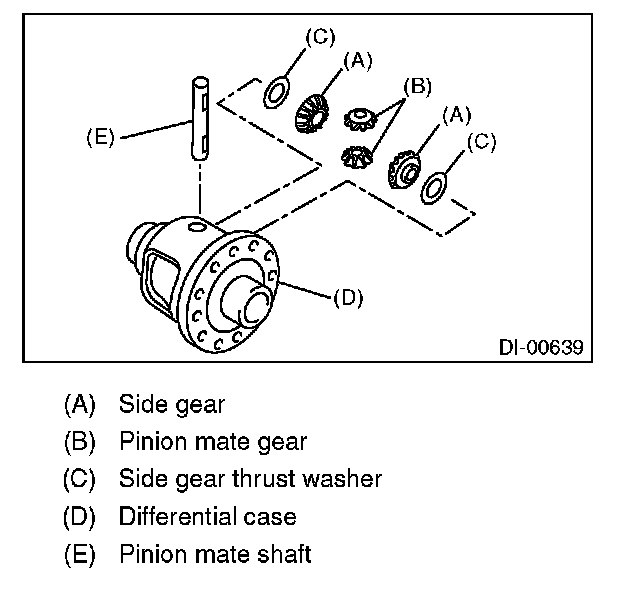 (C)
(A)
(B)
(A)
(C)
(E)
(D)
DI-00639

(A) Side gear
(B) Pinion mate gear
(C) Side gear thrust washer
(D) Differential case
(E) Pinion mate shaft