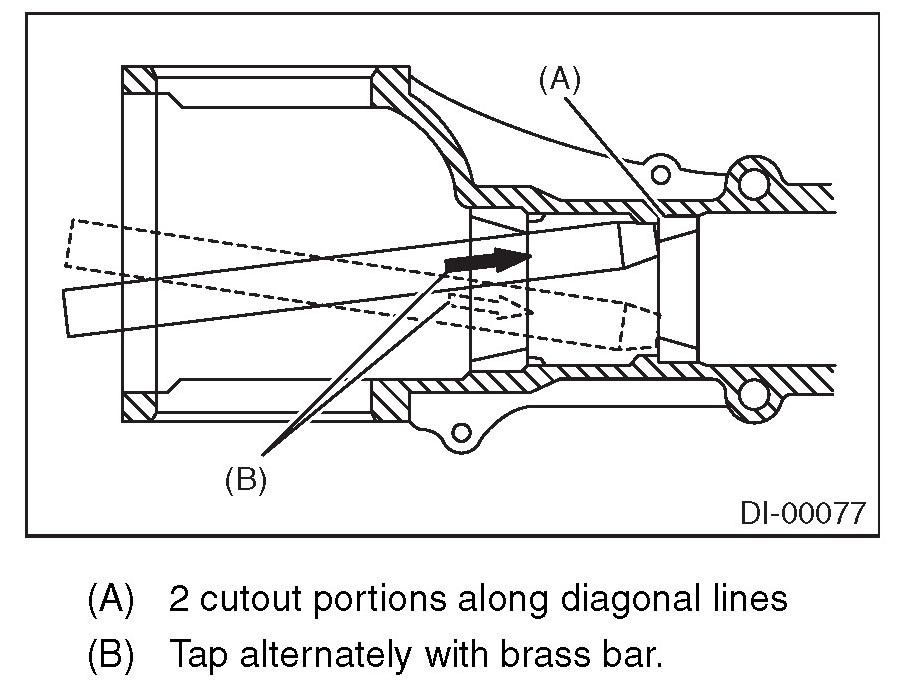 (A)

(B)

DI-00077

(A) 2 cutout portions along diagonal lines

(B) Tap alternately with brass bar.