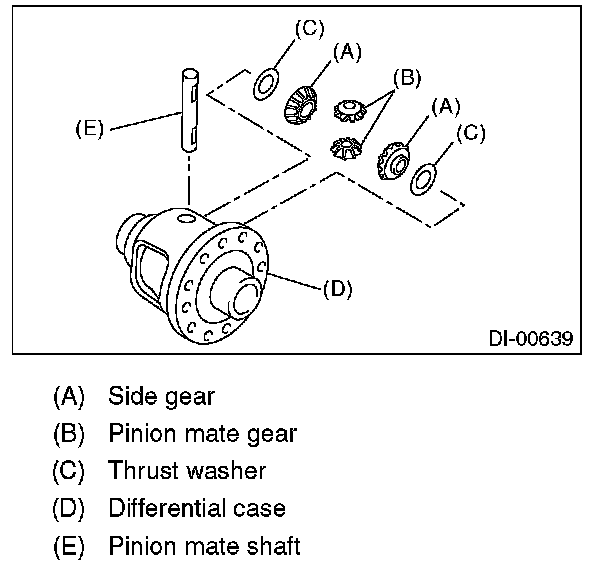 (C)
(A)
(B)
(A)
(C)
(E)
(D)
DI-00639

(A) Side gear
(B) Pinion mate gear
(C) Thrust washer
(D) Differential case
(E) Pinion mate shaft